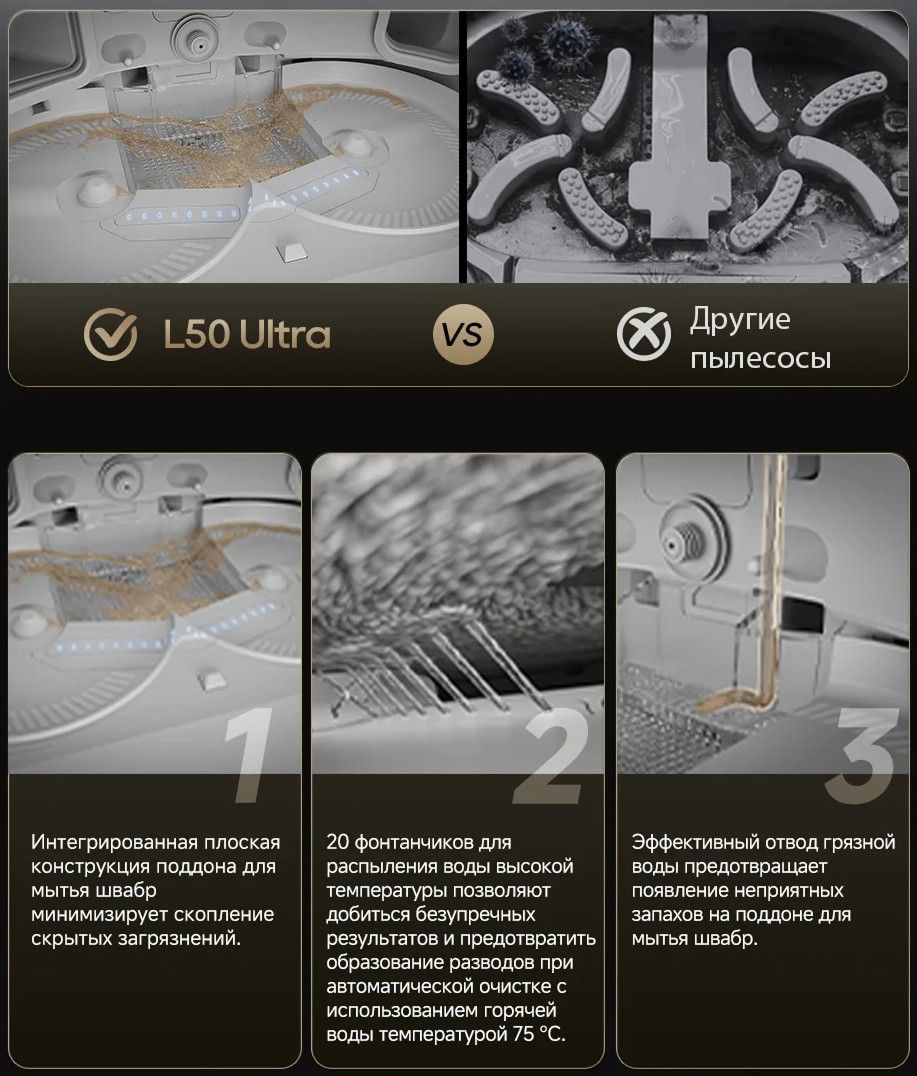 L50 Ultra

VS

Другие пылесосы

1

Интегрированная плоская конструкция поддона для мытья швабр минимизирует скопление скрытых загрязнений.

2

20 фонтанчиков для распыления воды высокой температуры позволяют добиться безупречных результатов и предотвратить образование разводов при автоматической очистке с использованием горячей воды температурой 75 °C.

3

Эффективный отвод грязной воды предотвращает появление неприятных запахов на поддоне для мытья швабр.