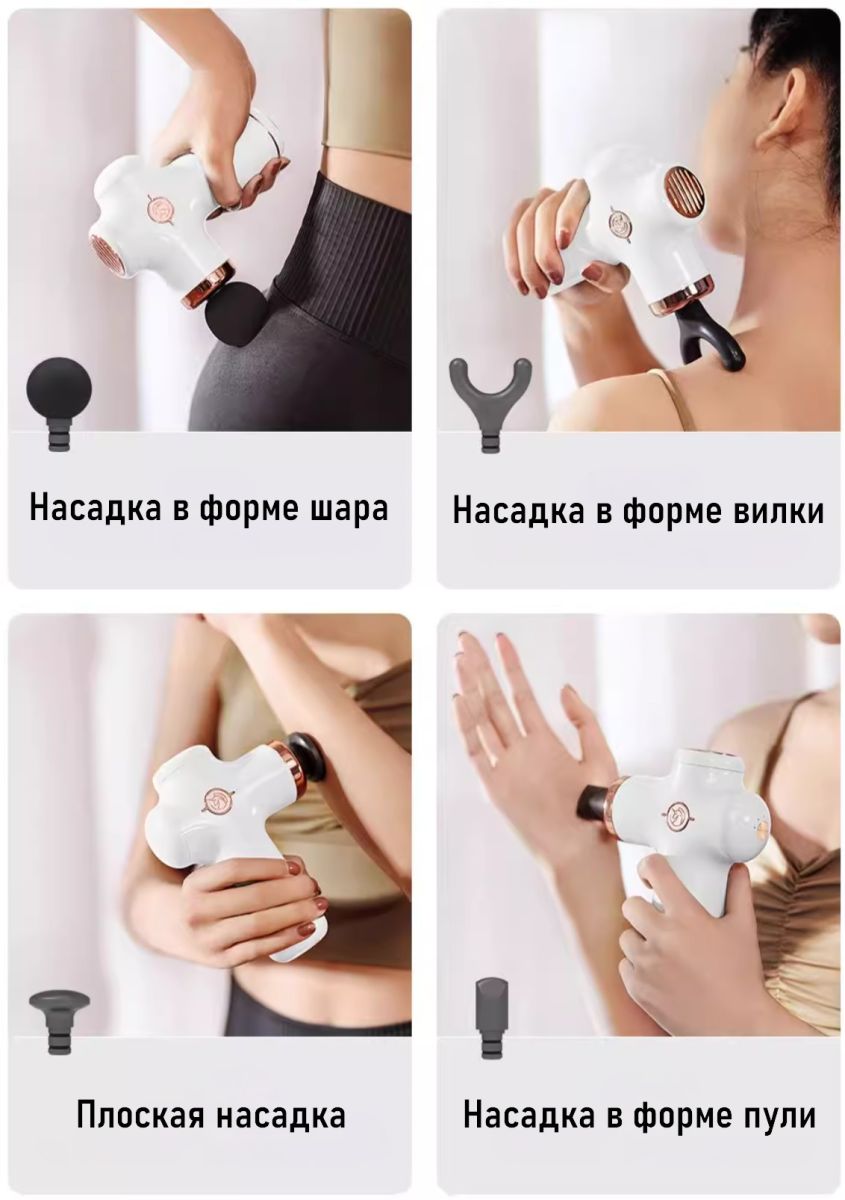 Насадка в форме шара

Насадка в форме вилки

Плоская насадка

Насадка в форме пули