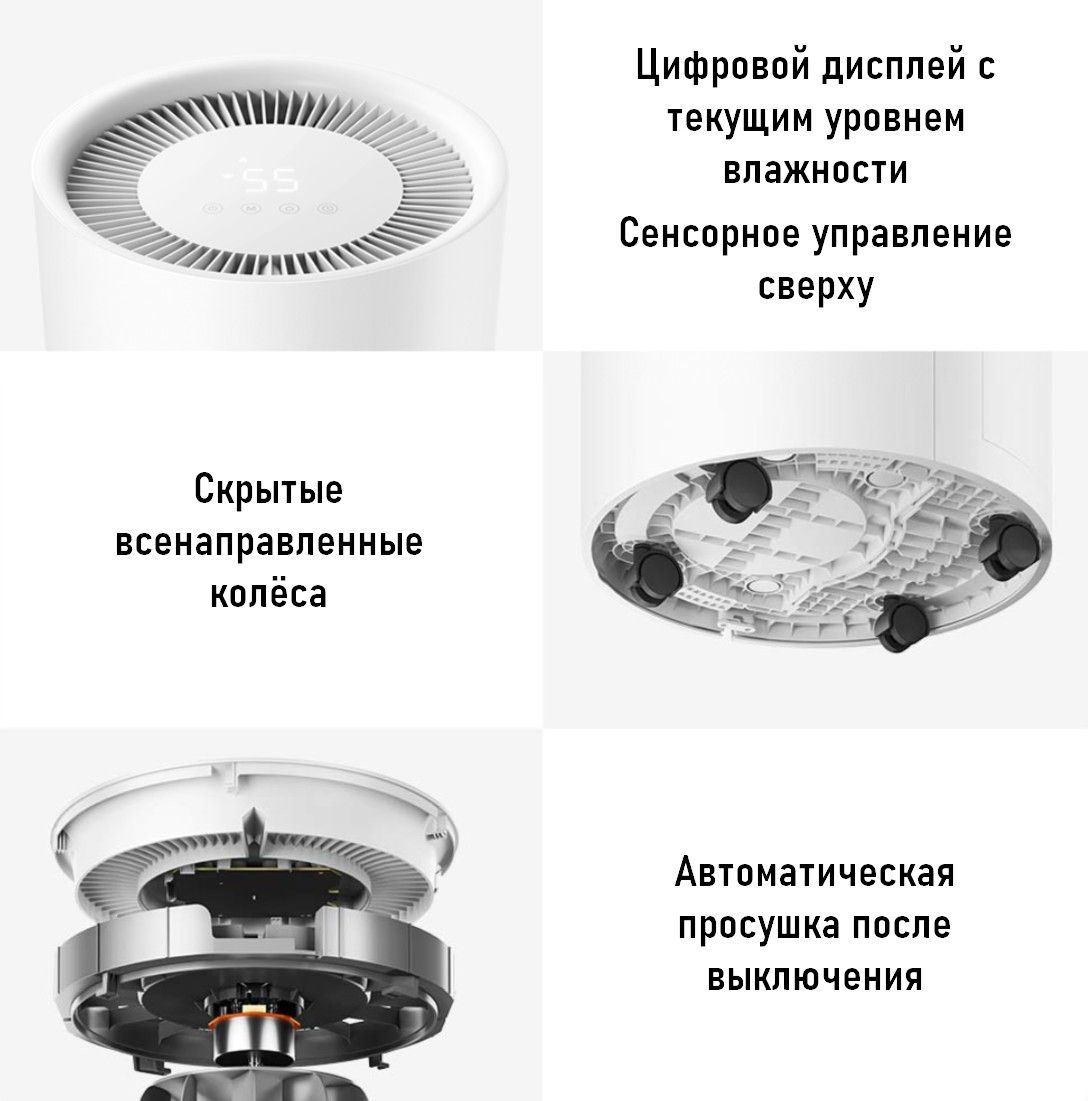 55

Цифровой дисплей с текущим уровнем влажности

Сенсорное управление сверху

Скрытые всенаправленные колёса

Автоматическая просушка после выключения