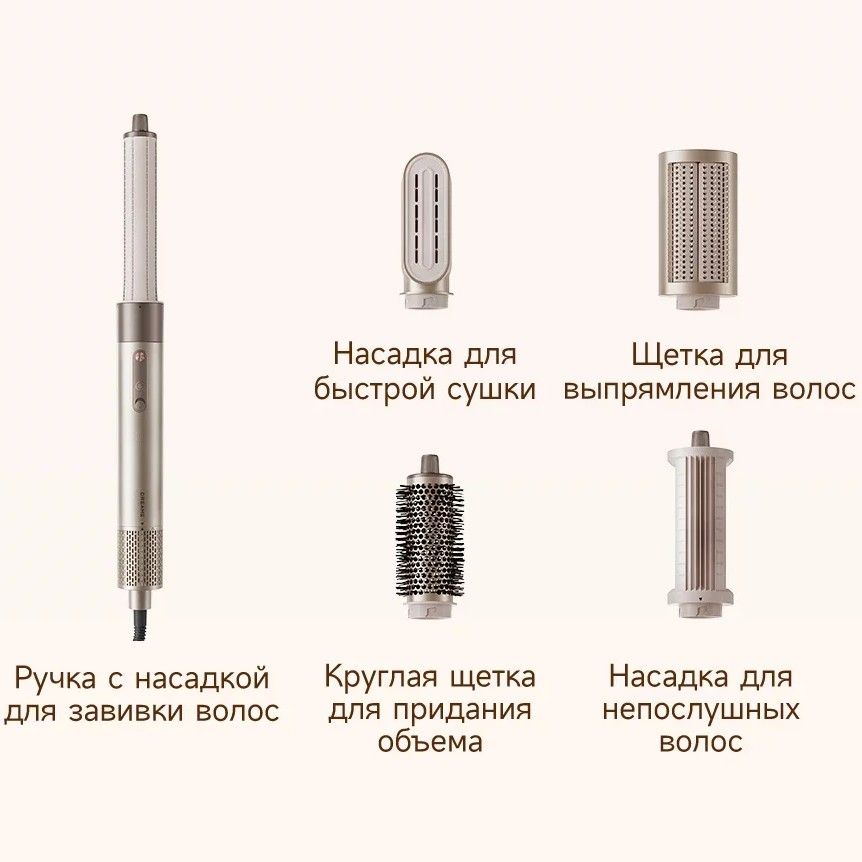 Насадка для быстрой сушки

Щетка для выпрямления волос

Ручка с насадкой для завивки волос

Круглая щетка для придания объема

Насадка для непослушных волос