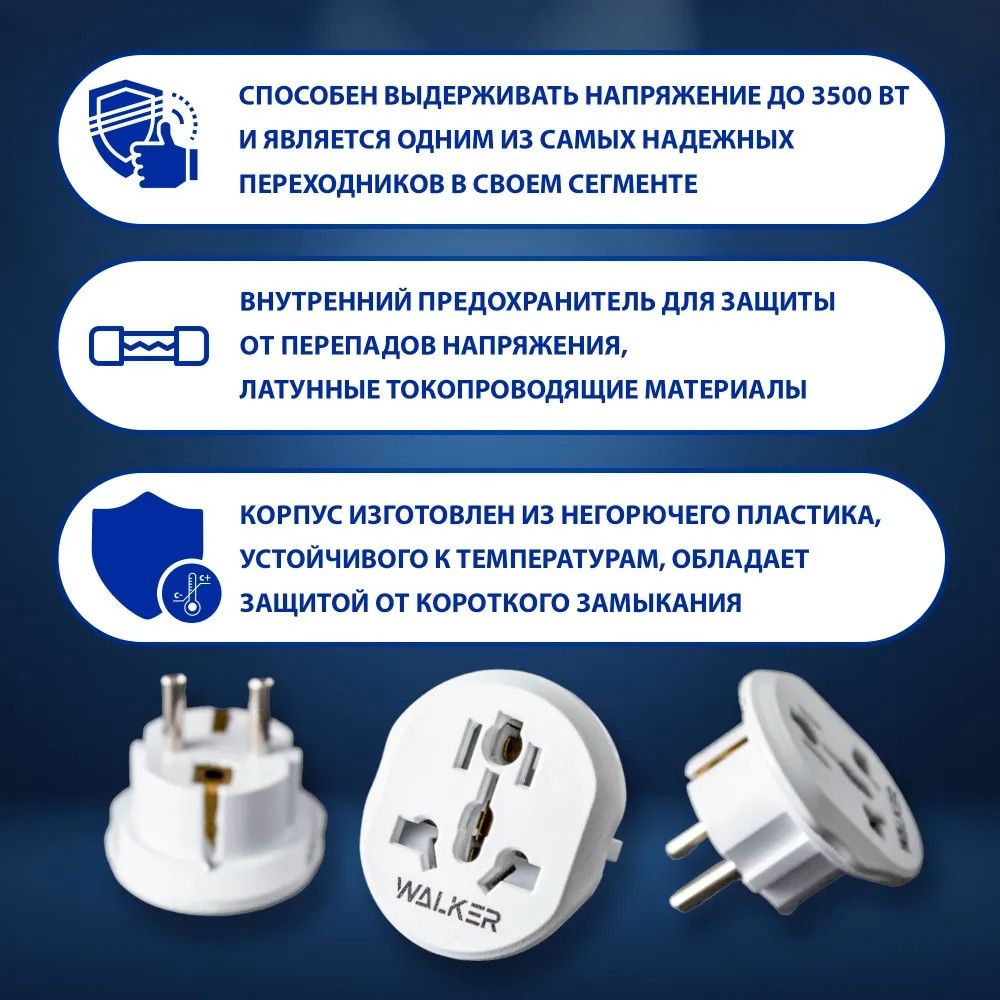 СПОСОБЕН ВЫДЕРЖИВАТЬ НАПРЯЖЕНИЕ ДО 3500 ВТ И ЯВЛЯЕТСЯ ОДНИМ ИЗ САМЫХ НАДЕЖНЫХ ПЕРЕХОДНИКОВ В СВОЕМ СЕГМЕНТЕ

ВНУТРЕННИЙ ПРЕДОХРАНИТЕЛЬ ДЛЯ ЗАЩИТЫ ОТ ПЕРЕПАДОВ НАПРЯЖЕНИЯ, ЛАТУННЫЕ ТОКОПРОВОДЯЩИЕ МАТЕРИАЛЫ

C- C+

КОРПУС ИЗГОТОВЛЕН ИЗ НЕГОРЮЧЕГО ПЛАСТИКА, УСТОЙЧИВОГО К ТЕМПЕРАТУРАМ, ОБЛАДАЕТ ЗАЩИТОЙ ОТ КОРОТКОГО ЗАМЫКАНИЯ

WALKER

WALKER