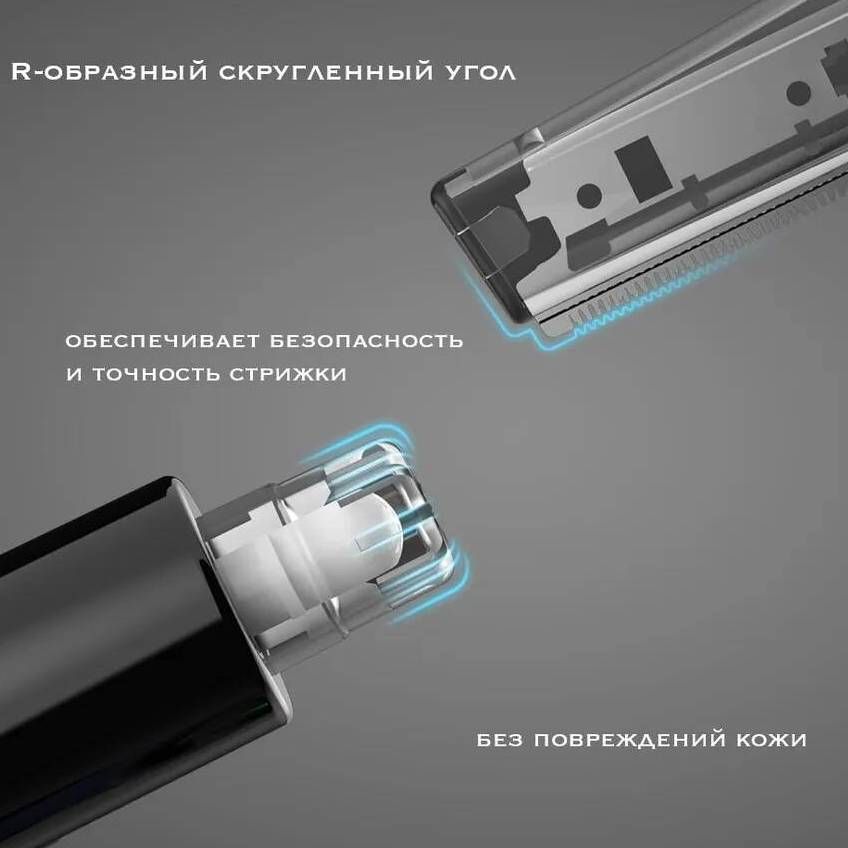 R-образный скругленный угол

обеспечивает безопасность и точность стрижки

без повреждений кожи