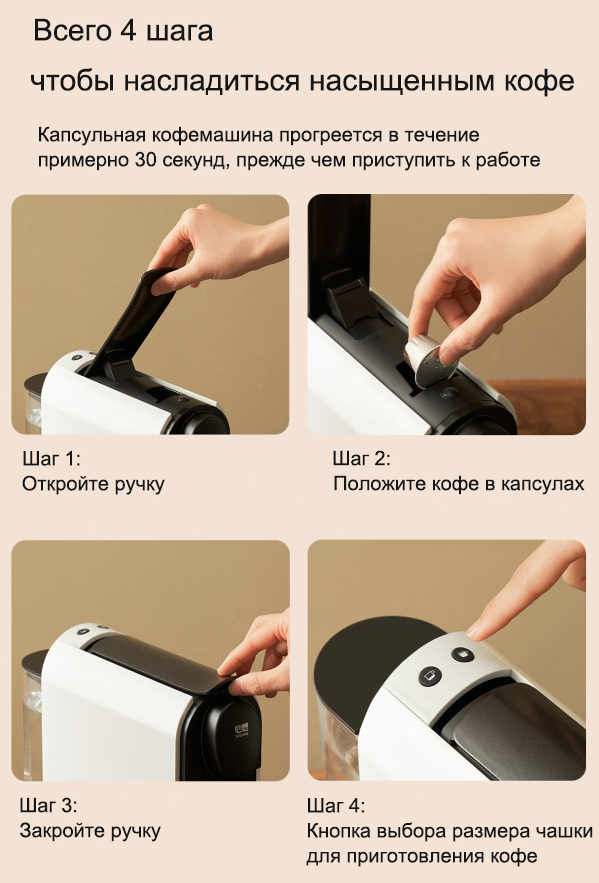 Всего 4 шага

чтобы насладиться насыщенным кофе

Капсульная кофемашина прогреется в течение примерно 30 секунд, прежде чем приступить к работе

Шаг 1:
Откройте ручку

Шаг 2:
Положите кофе в капсулах

Шаг 3:
Закройте ручку

Шаг 4:
Кнопка выбора размера чашки для приготовления кофе